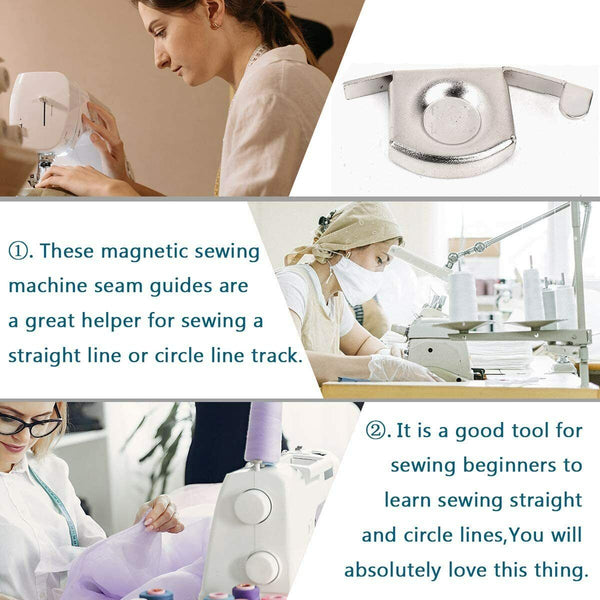 ①. These magnetic sewing machine seam guides are a great helper for sewing a straight line or circle line track.

②. It is a good tool for sewing beginners to learn sewing straight and circle lines,You will absolutely love this thing.