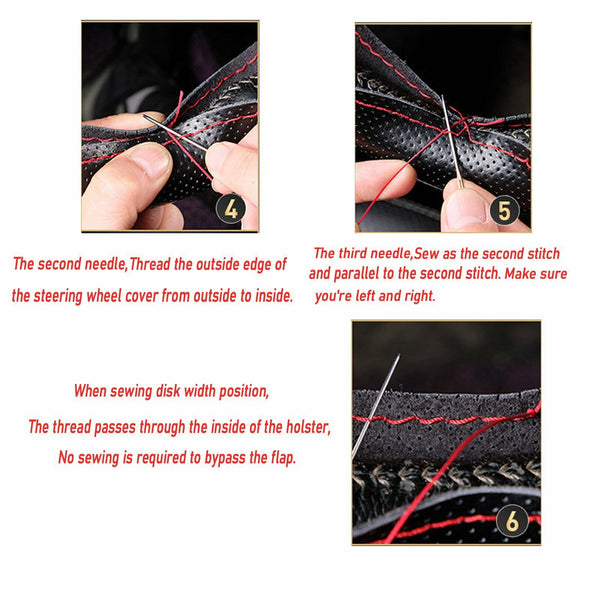 4

5

The second needle,Thread the outside edge of the steering wheel cover from outside to inside.

The third needle,Sew as the second stitch and parallel to the second stitch. Make sure you're left and right.

When sewing disk width position,

The thread passes through the inside of the holster,

No sewing is required to bypass the flap.

6