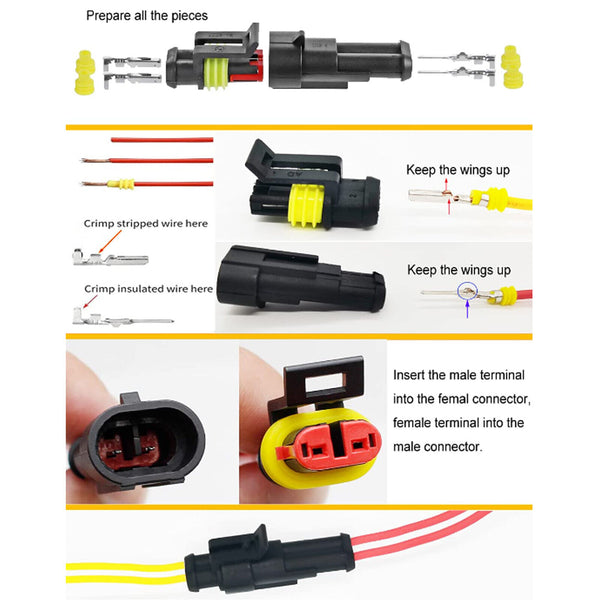 Prepare all the pieces

Crimp stripped wire here

Crimp insulated wire here

Keep the wings up

Keep the wings up

Insert the male terminal into the femal connector, female terminal into the male connector.