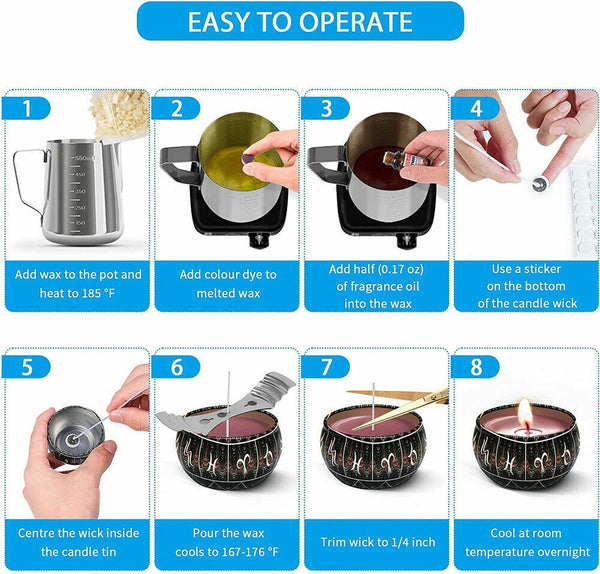 EASY TO OPERATE

1

550ml
450
350
250
150

Add wax to the pot and heat to 185 °F

2

Add colour dye to melted wax

3

Add half (0.17 oz) of fragrance oil into the wax

4

Use a sticker on the bottom of the candle wick

5

Centre the wick inside the candle tin

6

Pour the wax cools to 167-176 °F

7

Trim wick to 1/4 inch

8

Cool at room temperature overnight