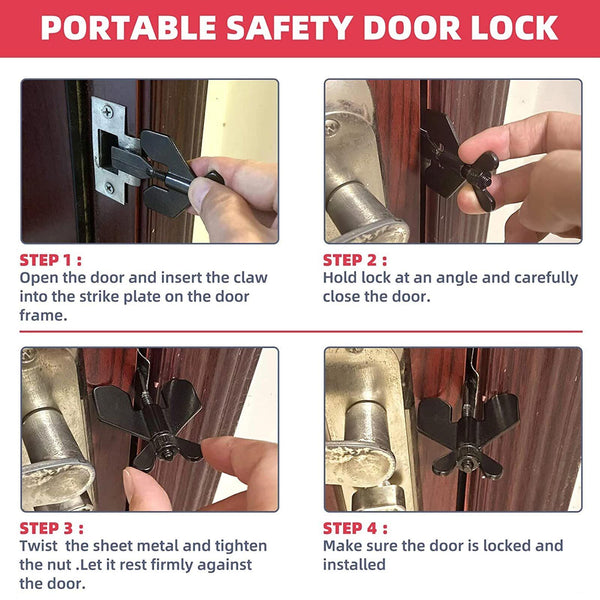 PORTABLE SAFETY DOOR LOCK

STEP 1 :
Open the door and insert the claw into the strike plate on the door frame.

STEP 2 :
Hold lock at an angle and carefully close the door.

STEP 3 :
Twist  the sheet metal and tighten the nut .Let it rest firmly against the door.

STEP 4 :
Make sure the door is locked and installed