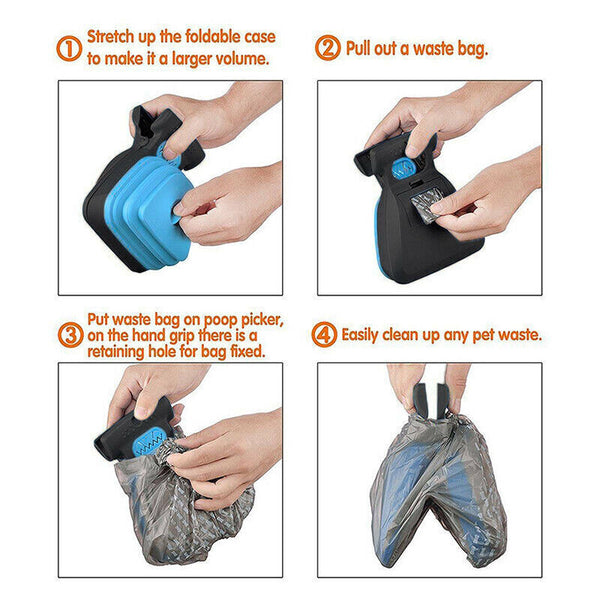 ① Stretch up the foldable case to make it a larger volume.

② Pull out a waste bag.

③ Put waste bag on poop picker, on the hand grip there is a retaining hole for bag fixed.

④ Easily clean up any pet waste.