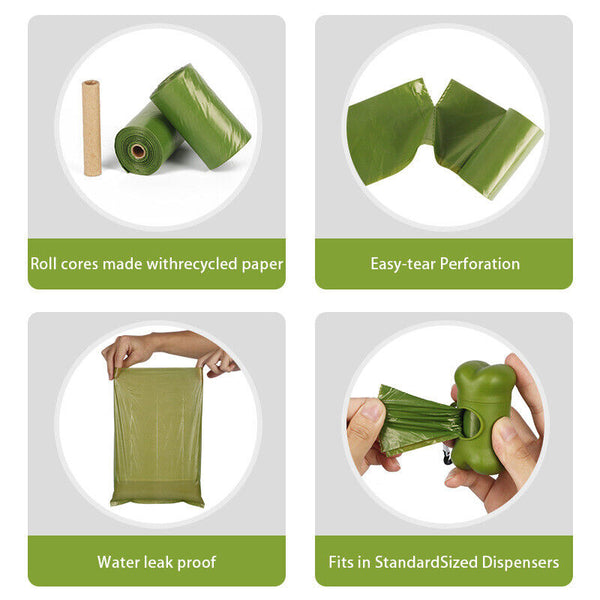 Roll cores made withrecycled paper

Easy-tear Perforation

Water leak proof

Fits in StandardSized Dispensers