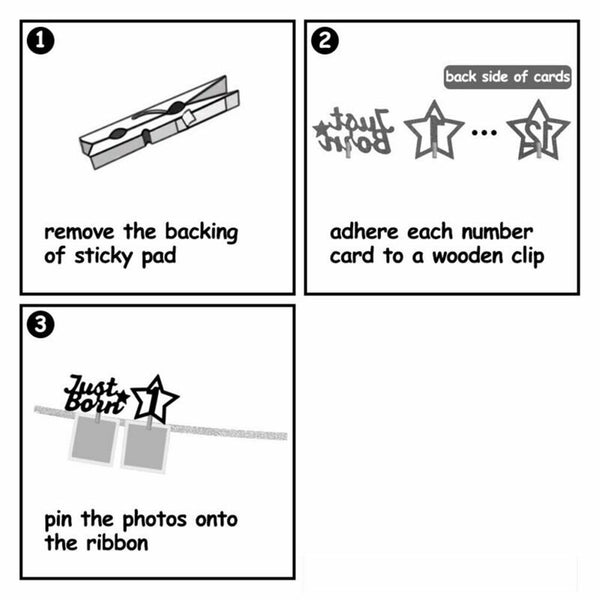 1

remove the backing of sticky pad

2

back side of cards

Just Born 1 ... 12

adhere each number card to a wooden clip

3

Just Born 1

pin the photos onto the ribbon