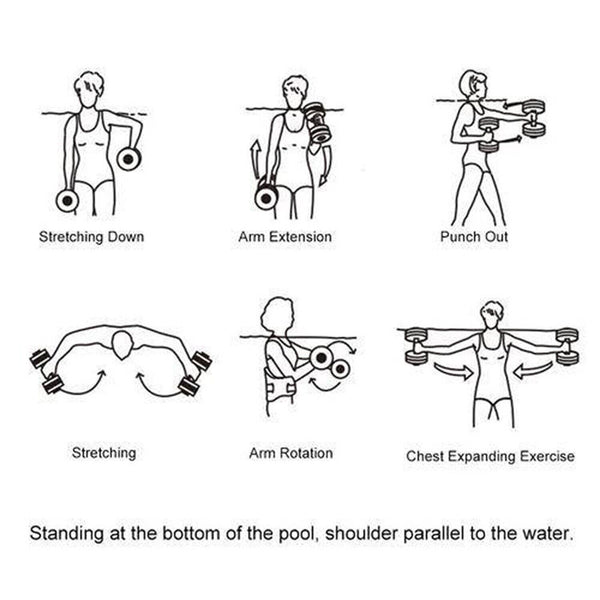 Stretching Down

Arm Extension

Punch Out

Stretching

Arm Rotation

Chest Expanding Exercise

Standing at the bottom of the pool, shoulder parallel to the water.