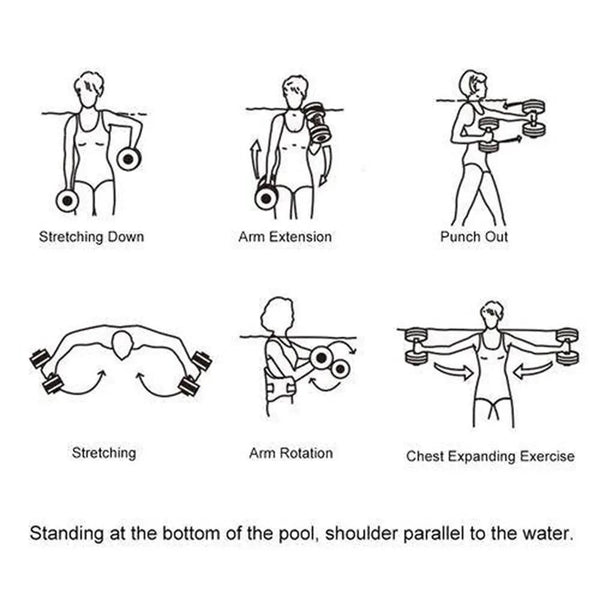 Stretching Down

Arm Extension

Punch Out

Stretching

Arm Rotation

Chest Expanding Exercise

Standing at the bottom of the pool, shoulder parallel to the water.