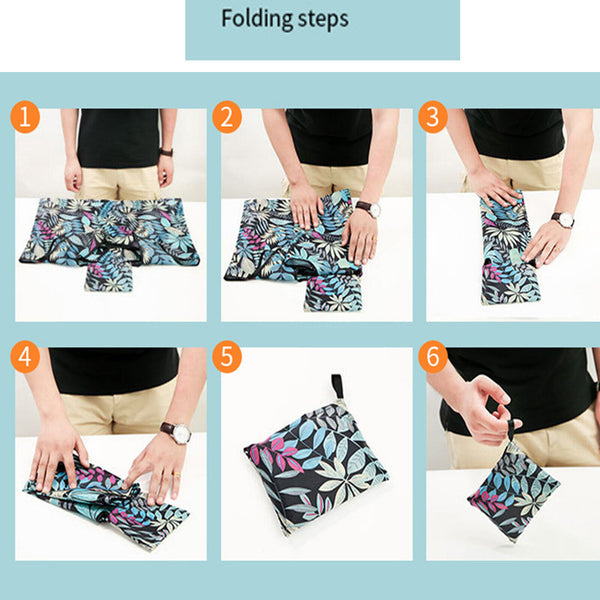 Folding steps

1

2

3

4

5

6