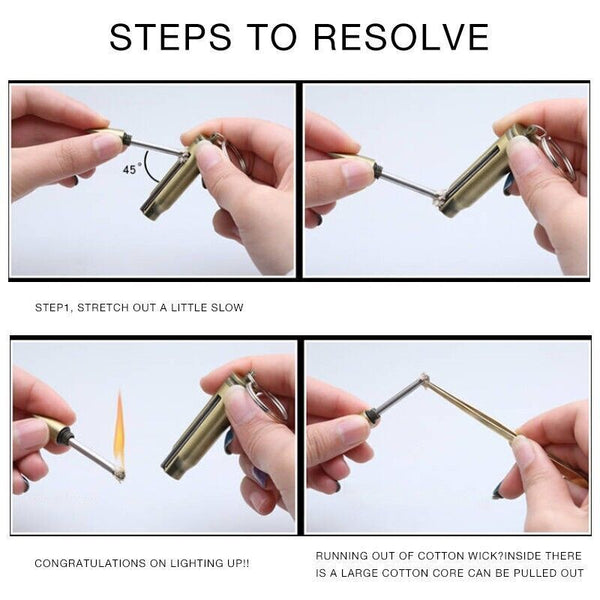 STEPS TO RESOLVE

45°

STEP1, STRETCH OUT A LITTLE SLOW

CONGRATULATIONS ON LIGHTING UP!!

RUNNING OUT OF COTTON WICK?INSIDE THERE IS A LARGE COTTON CORE CAN BE PULLED OUT