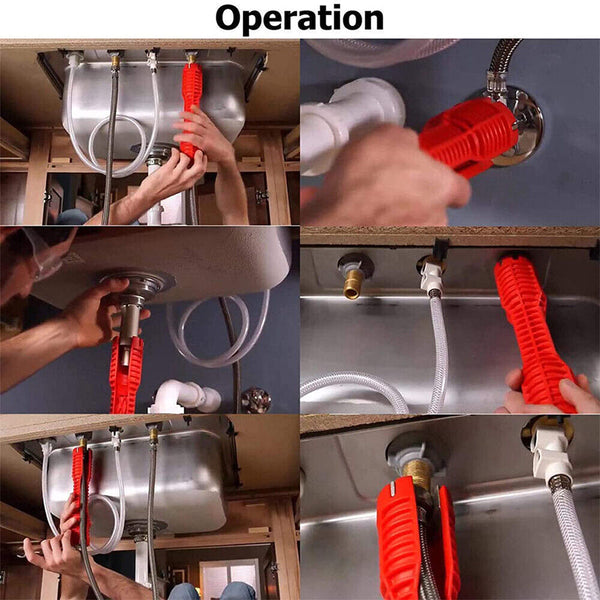 Operation