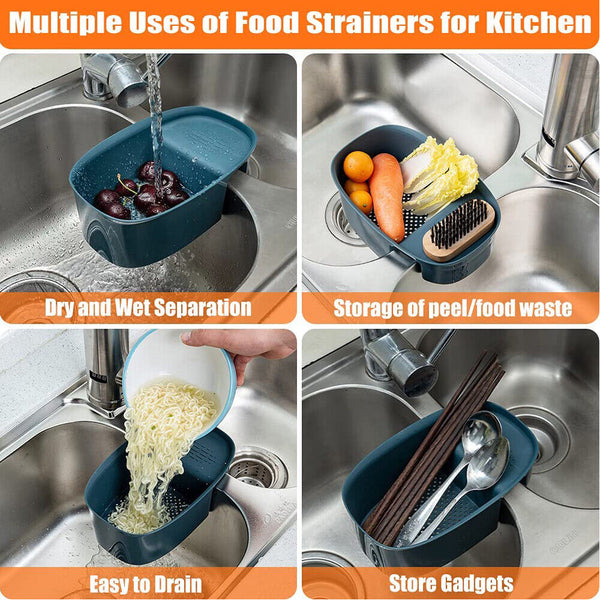 Multiple Uses of Food Strainers for Kitchen

Dry and Wet Separation

Storage of peel/food waste

Easy to Drain

Store Gadgets