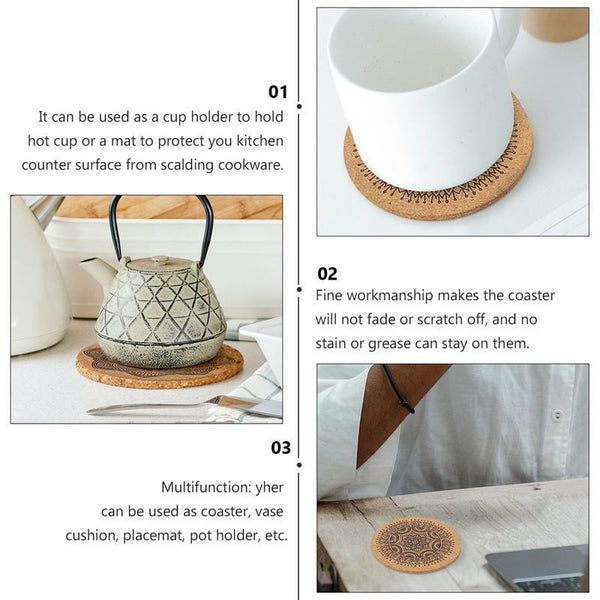 01
It can be used as a cup holder to hold hot cup or a mat to protect you kitchen counter surface from scalding cookware.

02
Fine workmanship makes the coaster will not fade or scratch off, and no stain or grease can stay on them.

03
Multifunction: yher can be used as coaster, vase cushion, placemat, pot holder, etc.