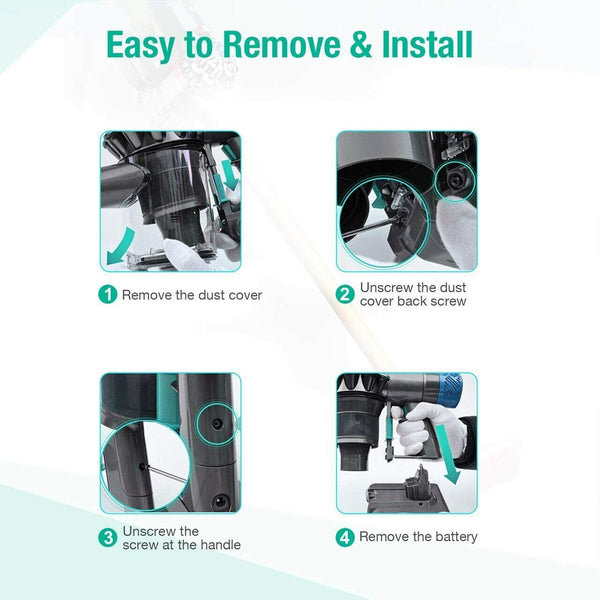 Easy to Remove & Install

1 Remove the dust cover

2 Unscrew the dust cover back screw

3 Unscrew the screw at the handle

4 Remove the battery