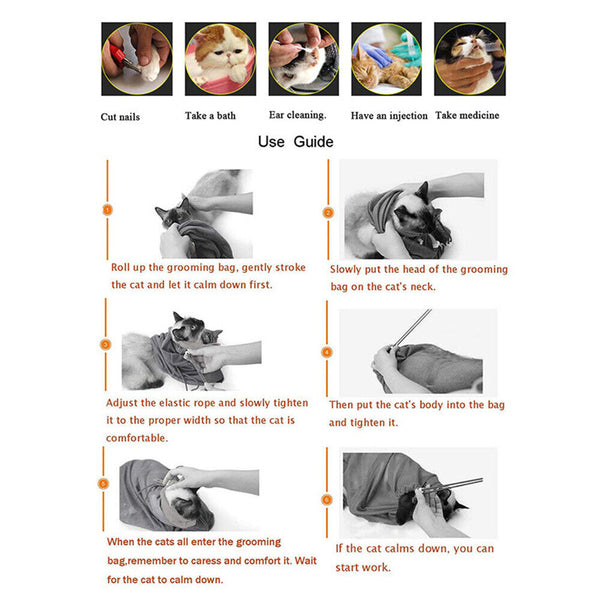 Cut nails

Take a bath

Ear cleaning.

Have an injection

Take medicine

Use Guide

1

Roll up the grooming bag, gently stroke the cat and let it calm down first.

2

Slowly put the head of the grooming bag on the cat's neck.

3

Adjust the elastic rope and slowly tighten it to the proper width so that the cat is comfortable.

4

Then put the cat's body into the bag and tighten it.

5

When the cats all enter the grooming bag,remember to caress and comfort it. Wait for the cat to calm down.

6

If the cat calms down, you can start work.