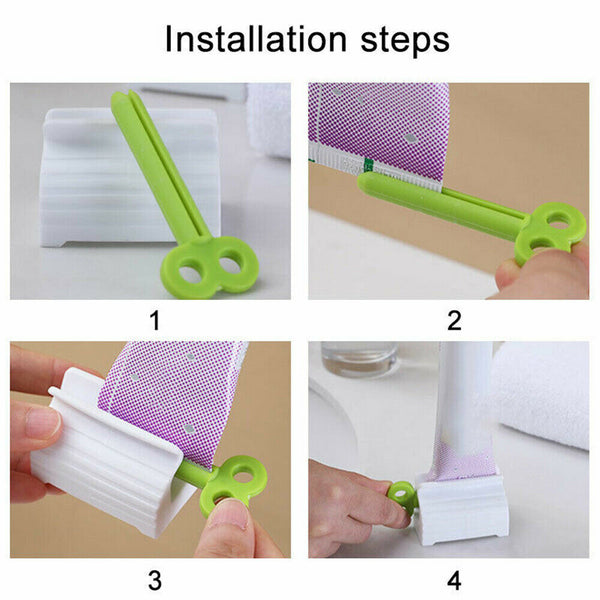 Installation steps

1

2

3

4