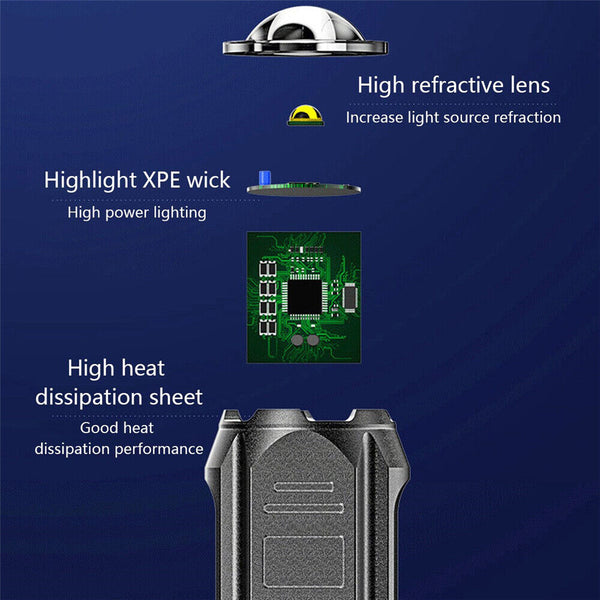 High refractive lens

Increase light source refraction

Highlight XPE wick

High power lighting

High heat dissipation sheet

Good heat dissipation performance