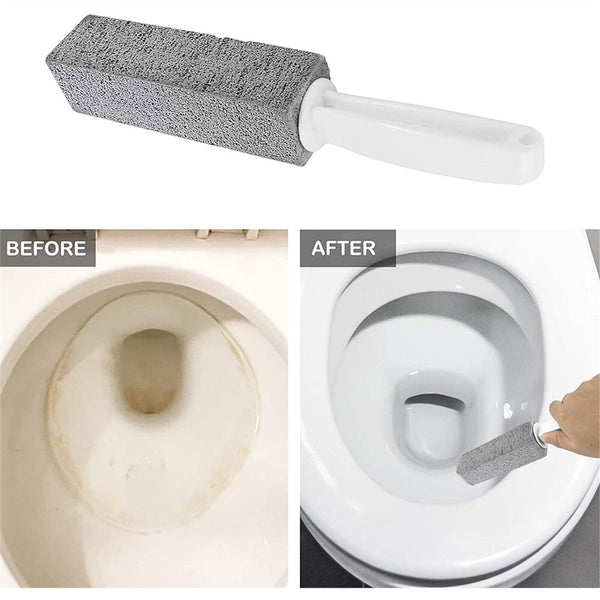 BEFORE

AFTER