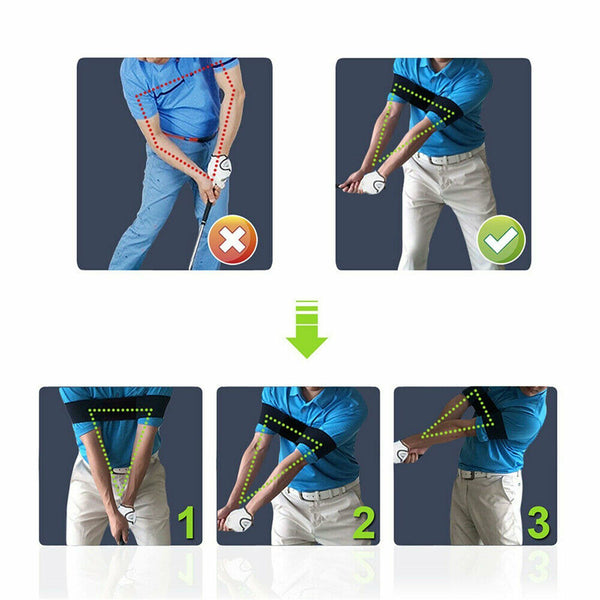 1

2

3