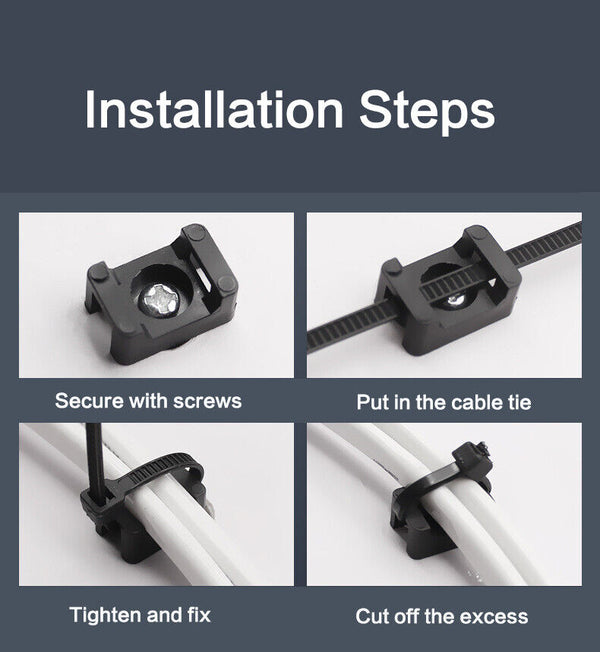 Installation Steps

Secure with screws

Put in the cable tie

Tighten and fix

Cut off the excess