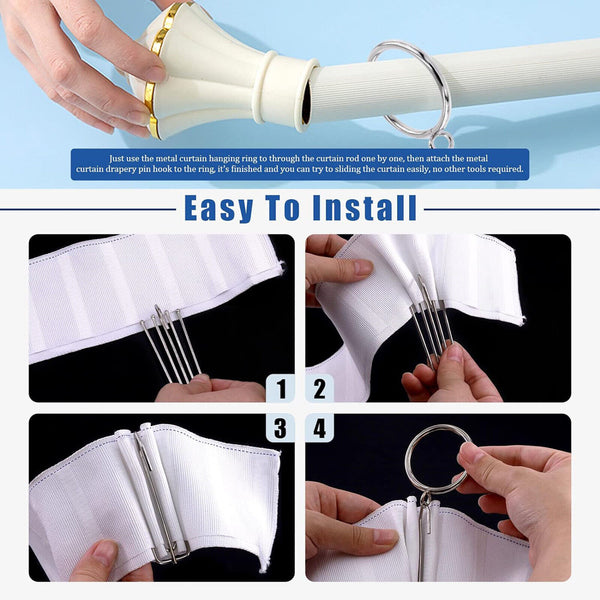 Just use the metal curtain hanging ring to through the curtain rod one by one, then attach the metal curtain drapery pin hook to the ring, it's finished and you can try to sliding the curtain easily, no other tools required.

Easy To Install

1

2

3

4