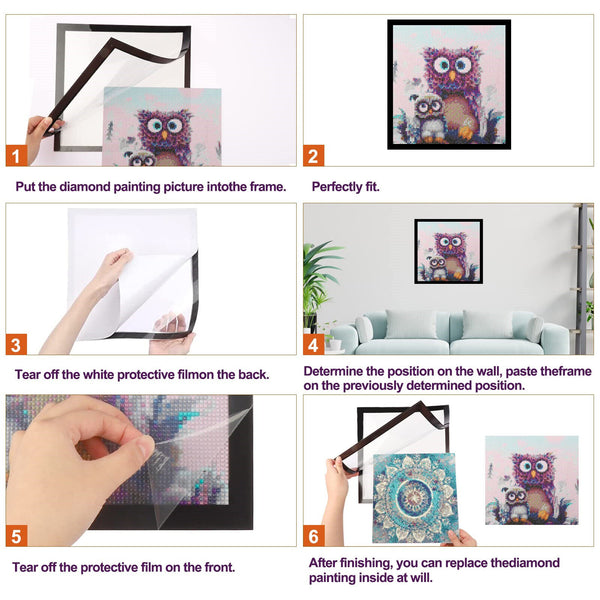 1

Put the diamond painting picture intothe frame.

2

Perfectly fit.

3

Tear off the white protective filmon the back.

4

Determine the position on the wall, paste theframe on the previously determined position.

5

Tear off the protective film on the front.

6

After finishing, you can replace thediamond painting inside at will.