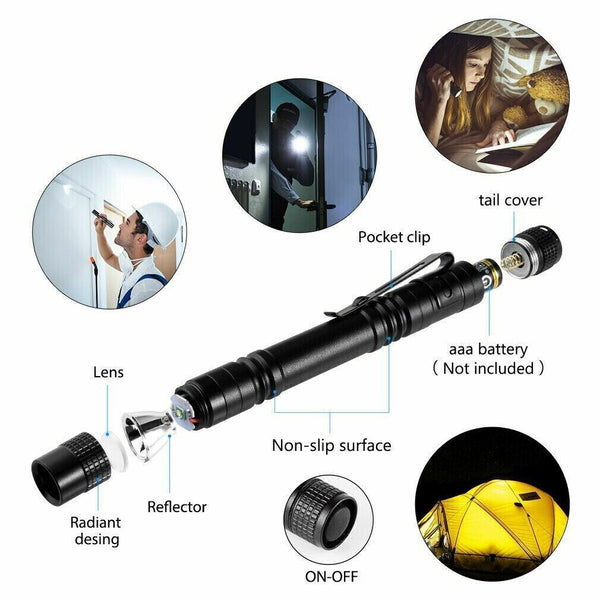 tail cover

Pocket clip

aaa battery
( Not included )

Lens

Non-slip surface

Reflector

Radiant desing

ON-OFF