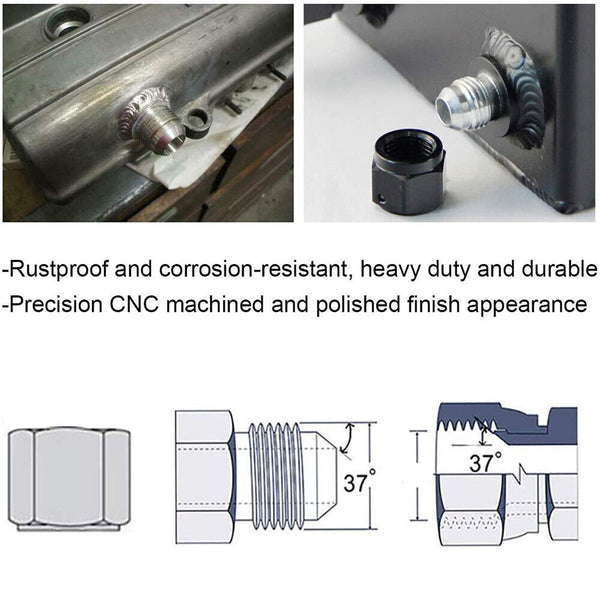 -Rustproof and corrosion-resistant, heavy duty and durable
-Precision CNC machined and polished finish appearance

37°

37°