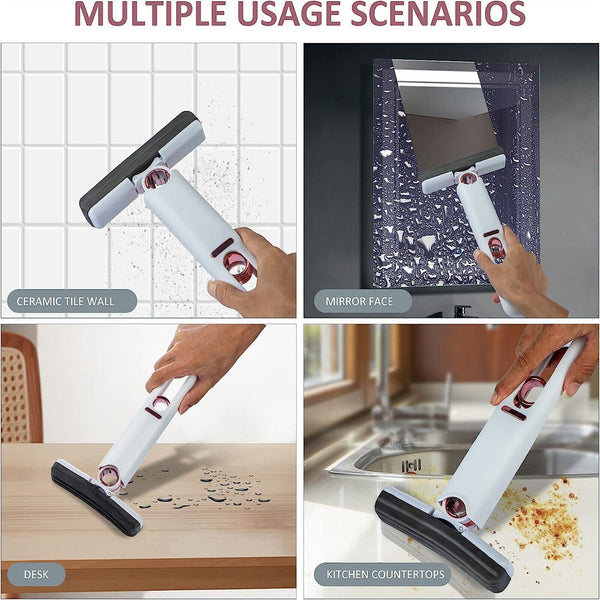 MULTIPLE USAGE SCENARIOS

CERAMIC TILE WALL

MIRROR FACE

DESK

KITCHEN COUNTERTOPS