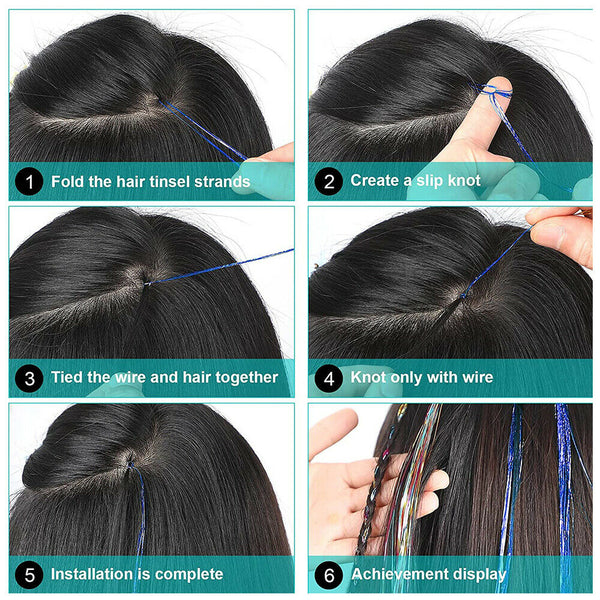 1 Fold the hair tinsel strands

2 Create a slip knot

3 Tied the wire and hair together

4 Knot only with wire

5 Installation is complete

6 Achievement display