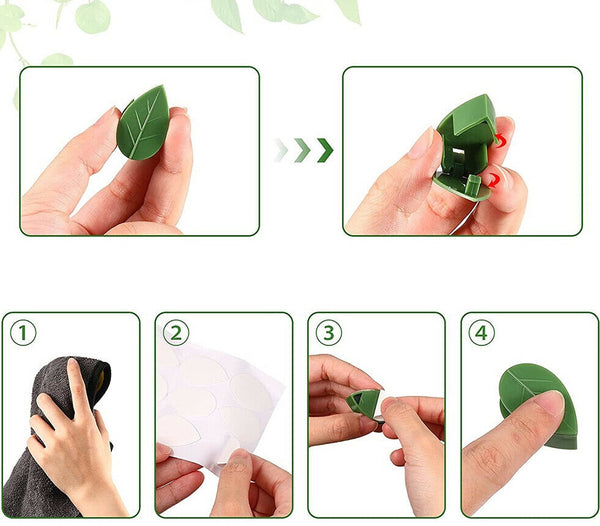 1

2

3

4