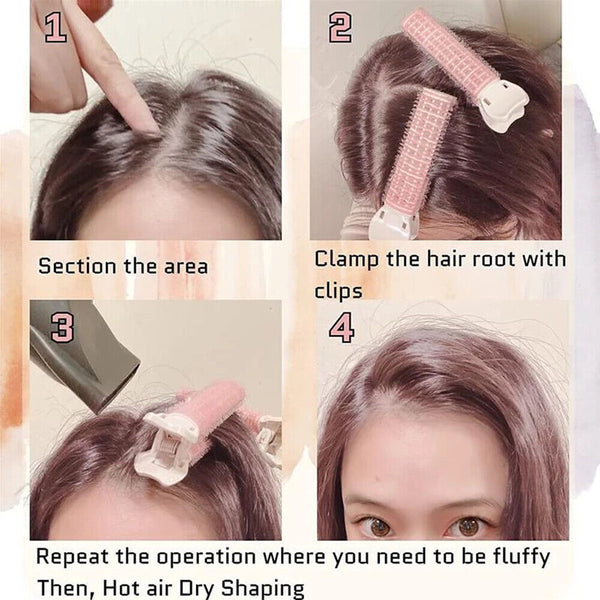 1

Section the area

2

Clamp the hair root with clips

3

4

Repeat the operation where you need to be fluffy
Then, Hot air Dry Shaping