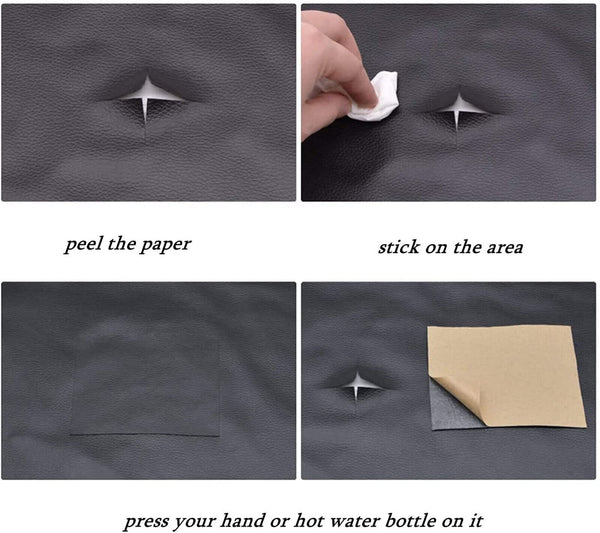 peel the paper

stick on the area

press your hand or hot water bottle on it