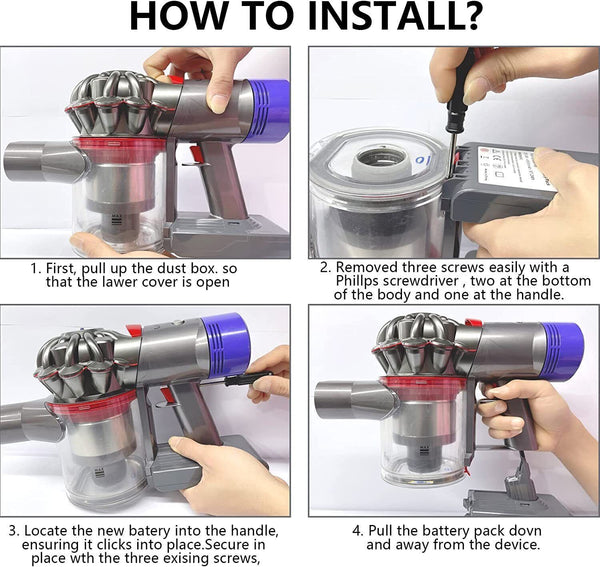 HOW TO INSTALL?

1. First, pull up the dust box. so that the lawer cover is open

2. Removed three screws easily with a Phillps screwdriver , two at the bottom of the body and one at the handle.

3. Locate the new batery into the handle, ensuring it clicks into place.Secure in place wth the three exising screws,

4. Pull the battery pack dovn and away from the device.