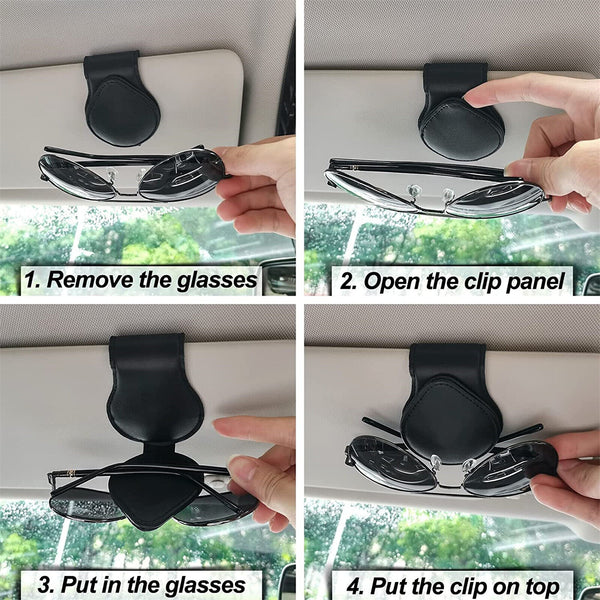 1. Remove the glasses

2. Open the clip panel

3. Put in the glasses

4. Put the clip on top