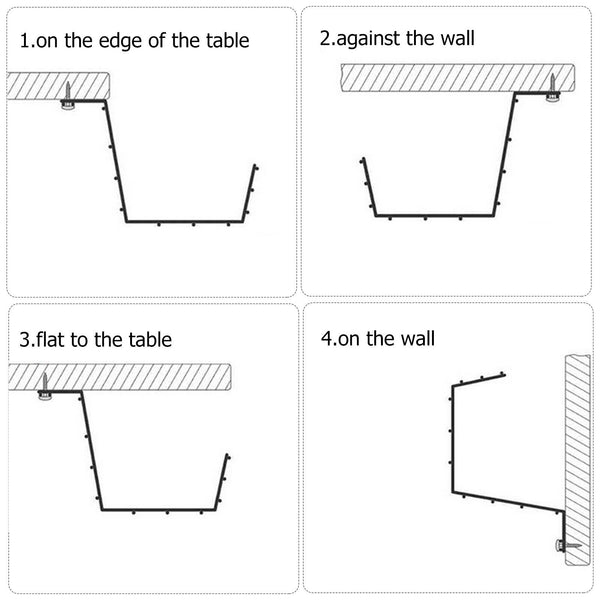 1.on the edge of the table

2.against the wall

3.flat to the table

4.on the wall