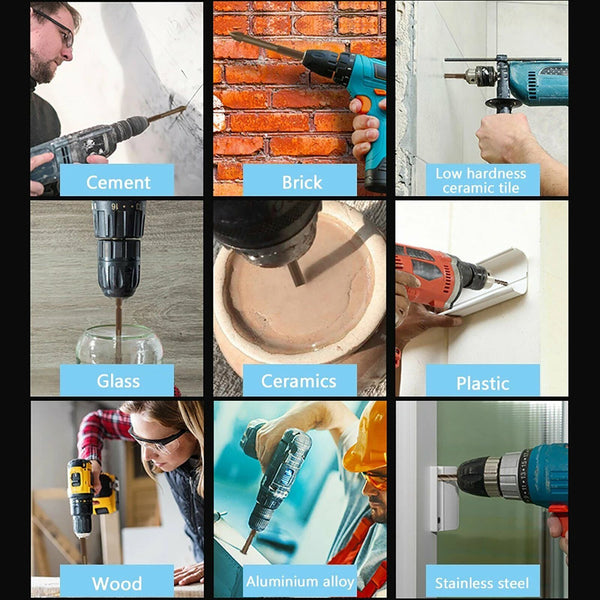 Cement

Brick

Low hardness ceramic tile

Glass

Ceramics

Plastic

Wood

Aluminium alloy

Stainless steel