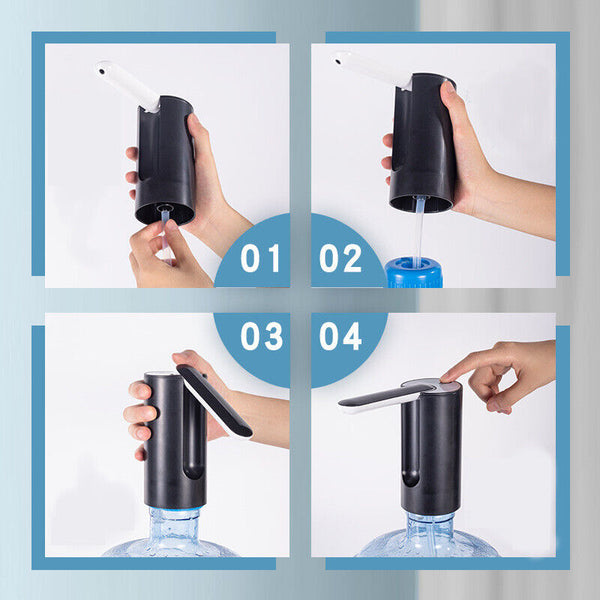 01
02
03
04