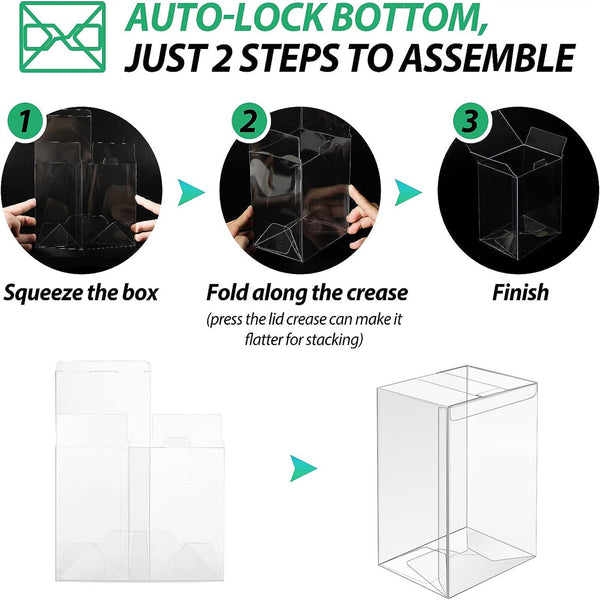 AUTO-LOCK BOTTOM,
JUST 2 STEPS TO ASSEMBLE

1

Squeeze the box

2

Fold along the crease

(press the lid crease can make it flatter for stacking)

3

Finish