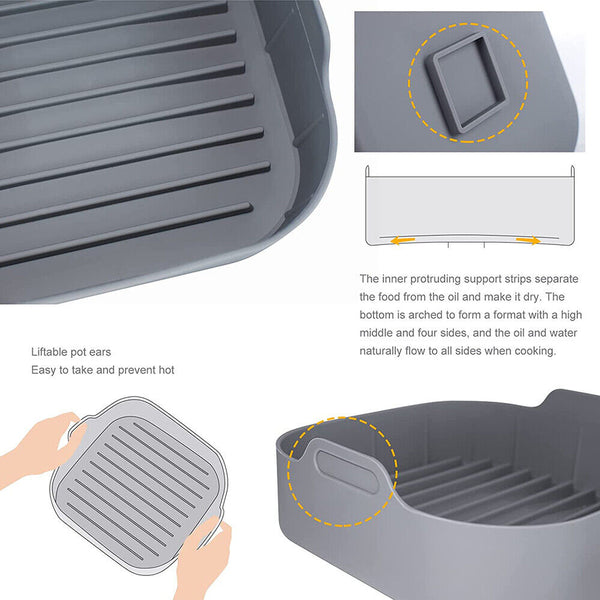 The inner protruding support strips separate the food from the oil and make it dry. The bottom is arched to form a format with a high middle and four sides, and the oil and water naturally flow to all sides when cooking.

Liftable pot ears
Easy to take and prevent hot