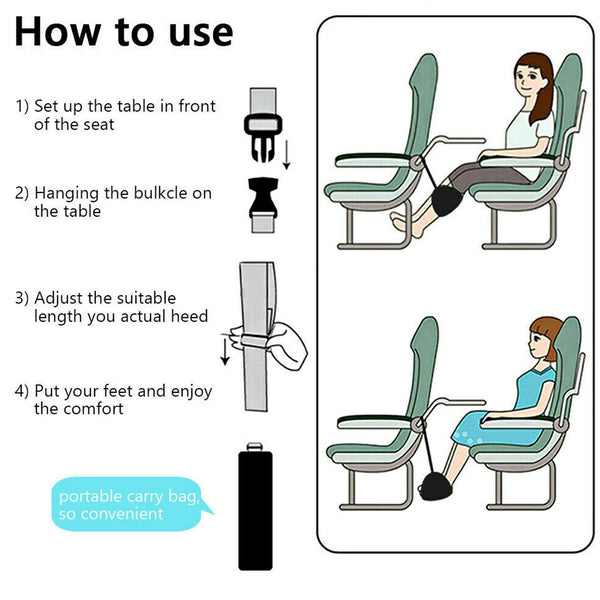 How to use

1) Set up the table in front of the seat

2) Hanging the bulkcle on the table

3) Adjust the suitable length you actual heed

4) Put your feet and enjoy the comfort

portable carry bag, so convenient