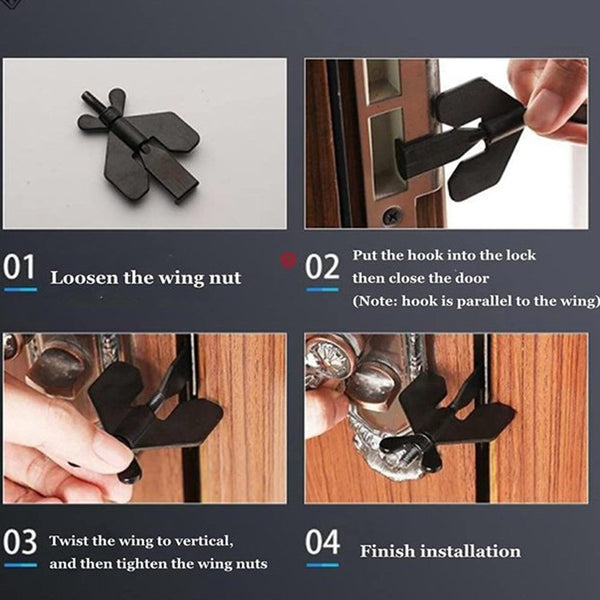 01 Loosen the wing nut

02 Put the hook into the lock then close the door (Note: hook is parallel to the wing)

03 Twist the wing to vertical, and then tighten the wing nuts

04 Finish installation