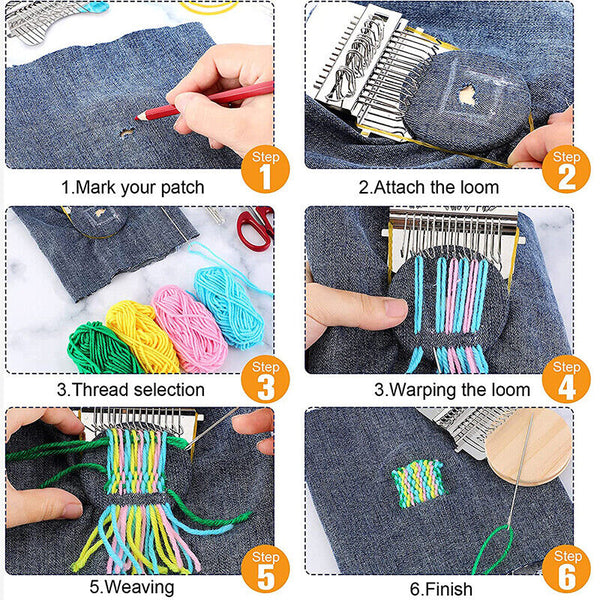 Step 1
1.Mark your patch

Step 2
2.Attach the loom

Step 3
3.Thread selection

Step 4
3.Warping the loom

Step 5
5.Weaving

Step 6
6.Finish