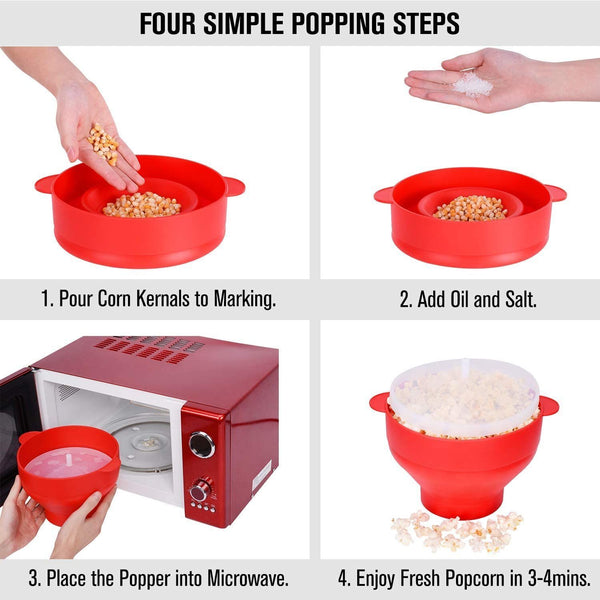 FOUR SIMPLE POPPING STEPS

1. Pour Corn Kernals to Marking.

2. Add Oil and Salt.

3. Place the Popper into Microwave.

4. Enjoy Fresh Popcorn in 3-4mins.