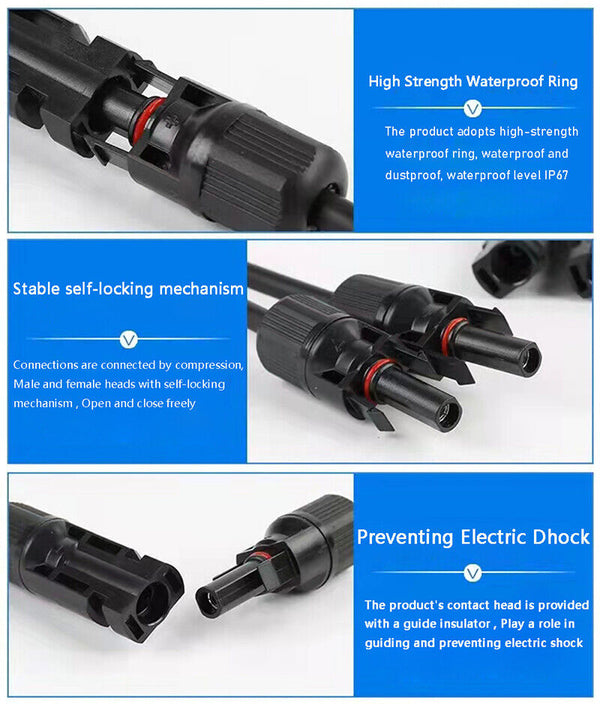 High Strength Waterproof Ring

The product adopts high-strength waterproof ring, waterproof and dustproof, waterproof level IP67

Stable self-locking mechanism

Connections are connected by compression, Male and female heads with self-locking mechanism , Open and close freely

Preventing Electric Dhock

The product's contact head is provided with a guide insulator , Play a role in guiding and preventing electric shock