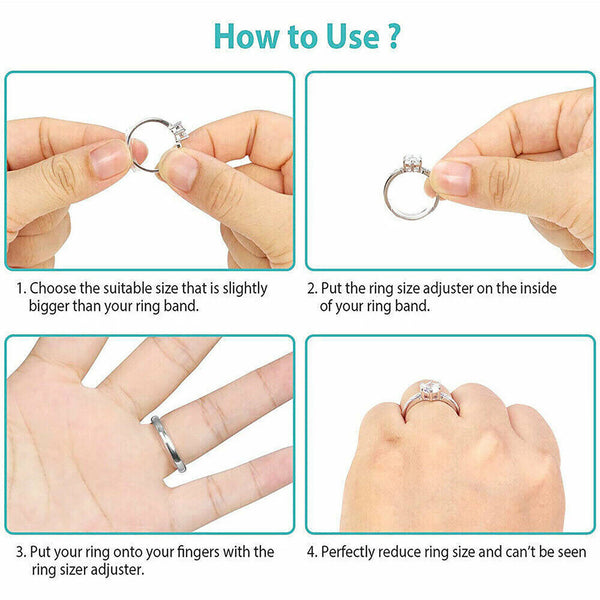 How to Use ?

1. Choose the suitable size that is slightly bigger than your ring band.

2. Put the ring size adjuster on the inside of your ring band.

3. Put your ring onto your fingers with the ring sizer adjuster.

4. Perfectly reduce ring size and can't be seen