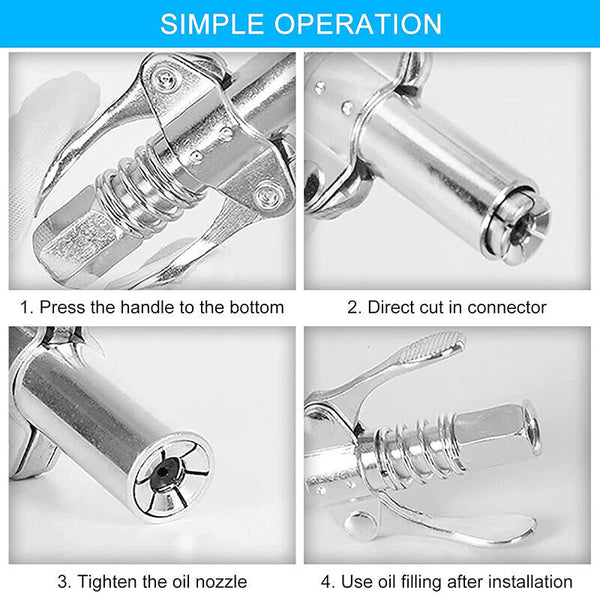 SIMPLE OPERATION

1. Press the handle to the bottom

2. Direct cut in connector

3. Tighten the oil nozzle

4. Use oil filling after installation