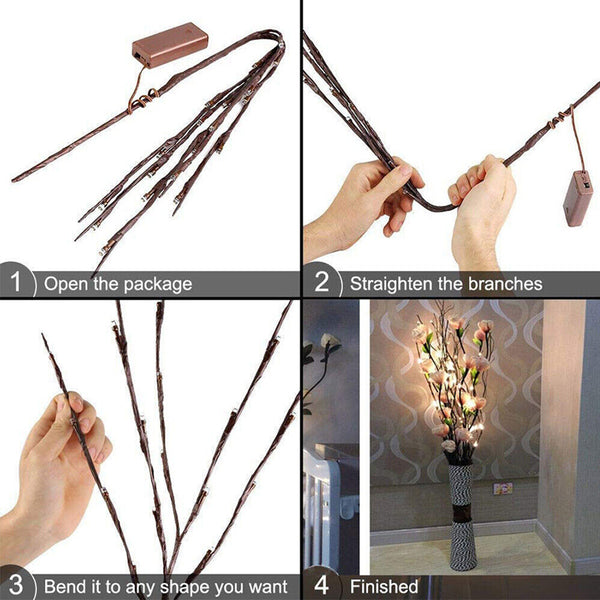 1 Open the package

2 Straighten the branches

3 Bend it to any shape you want

4 Finished