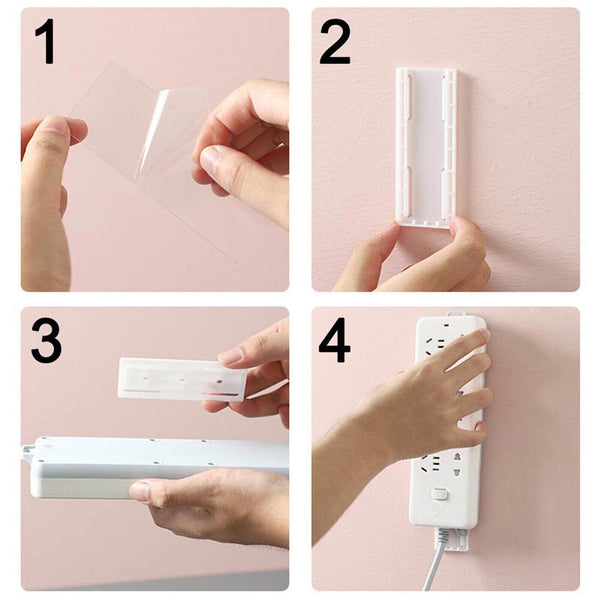 1

2

3

4