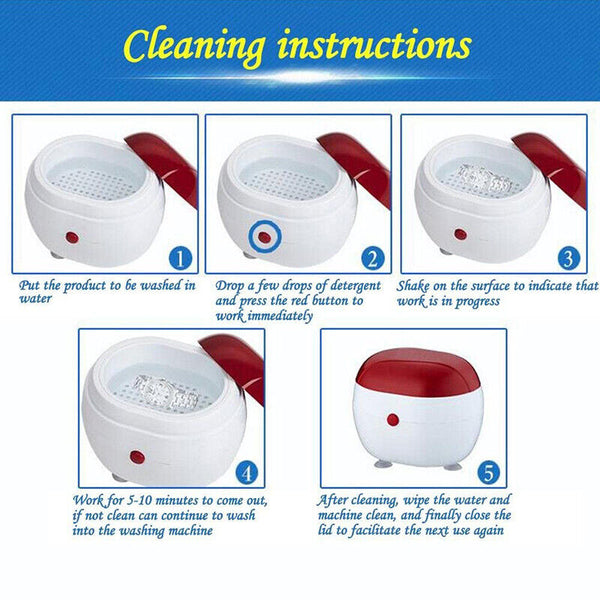 Cleaning instructions

1
Put the product to be washed in water

2
Drop a few drops of detergent and press the red button to work immediately

3
Shake on the surface to indicate that work is in progress

4
Work for 5-10 minutes to come out, if not clean can continue to wash into the washing machine

5
After cleaning, wipe the water and machine clean, and finally close the lid to facilitate the next use again