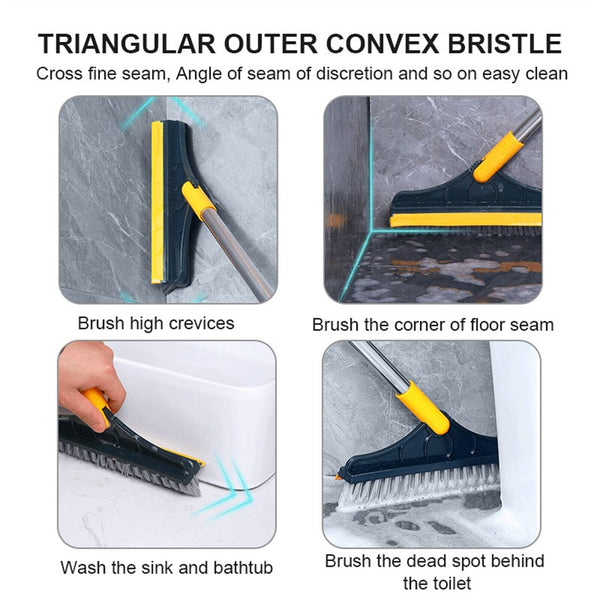 TRIANGULAR OUTER CONVEX BRISTLE

Cross fine seam, Angle of seam of discretion and so on easy clean

Brush high crevices

Brush the corner of floor seam

Wash the sink and bathtub

Brush the dead spot behind the toilet