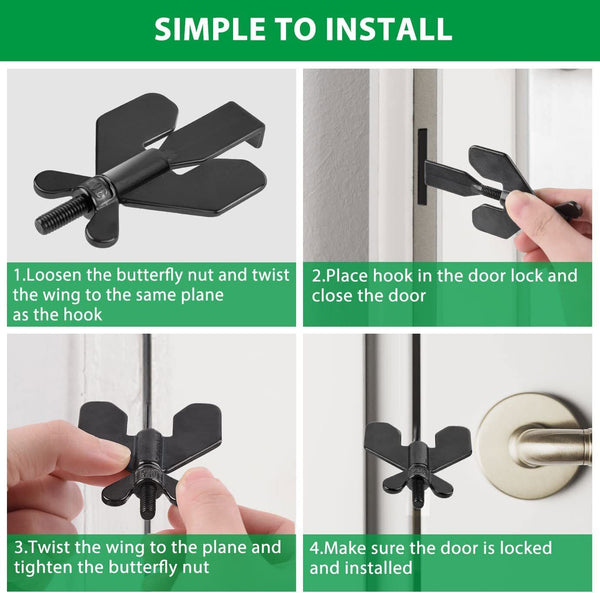 SIMPLE TO INSTALL

1.Loosen the butterfly nut and twist the wing to the same plane as the hook

2.Place hook in the door lock and close the door

3.Twist the wing to the plane and tighten the butterfly nut

4.Make sure the door is locked and installed